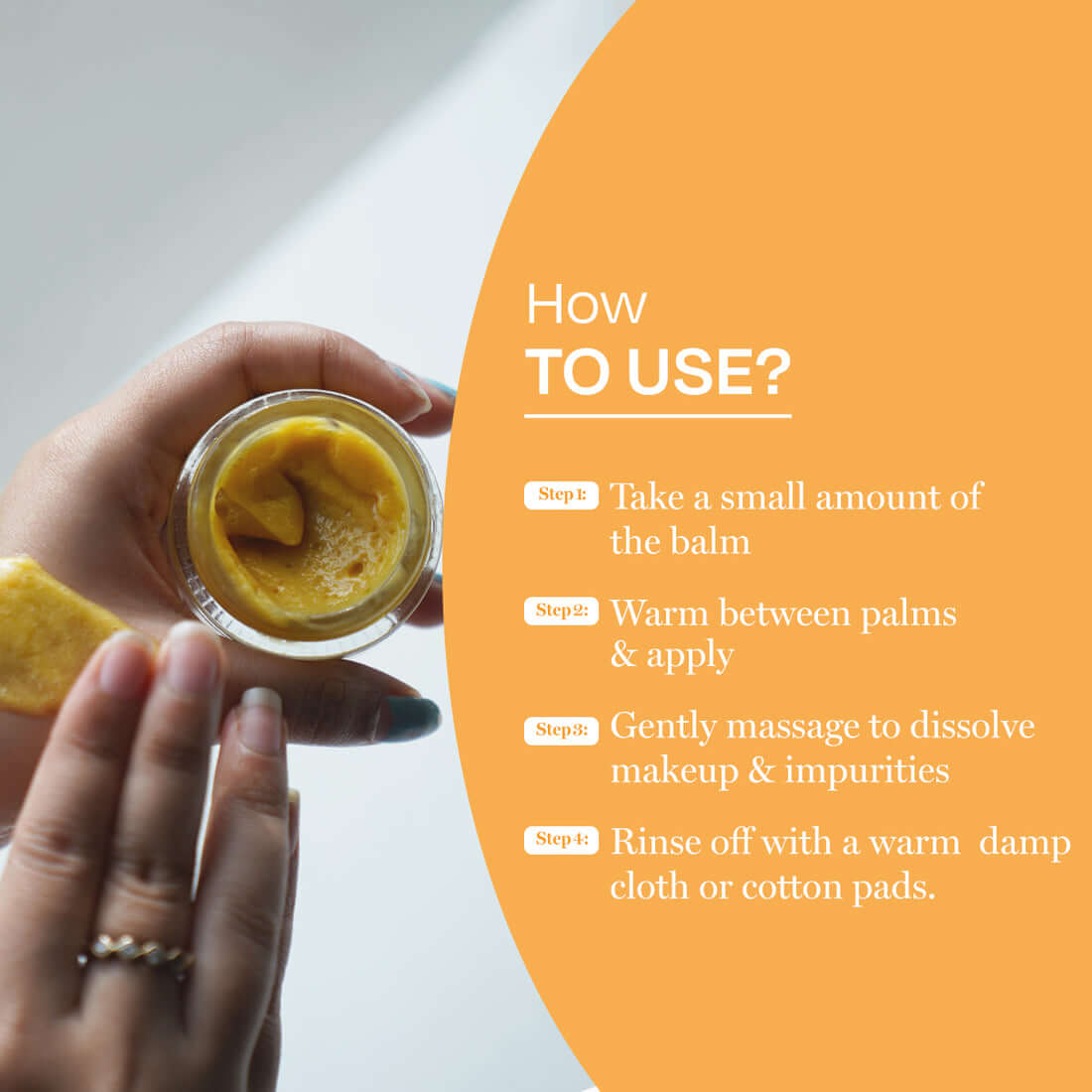 How
TO USE?

Step 1: Take a small amount of the balm

Step 2: Warm between palms & apply

Step 3: Gently massage to dissolve makeup & impurities

Step 4: Rinse off with a warm damp cloth or cotton pads.