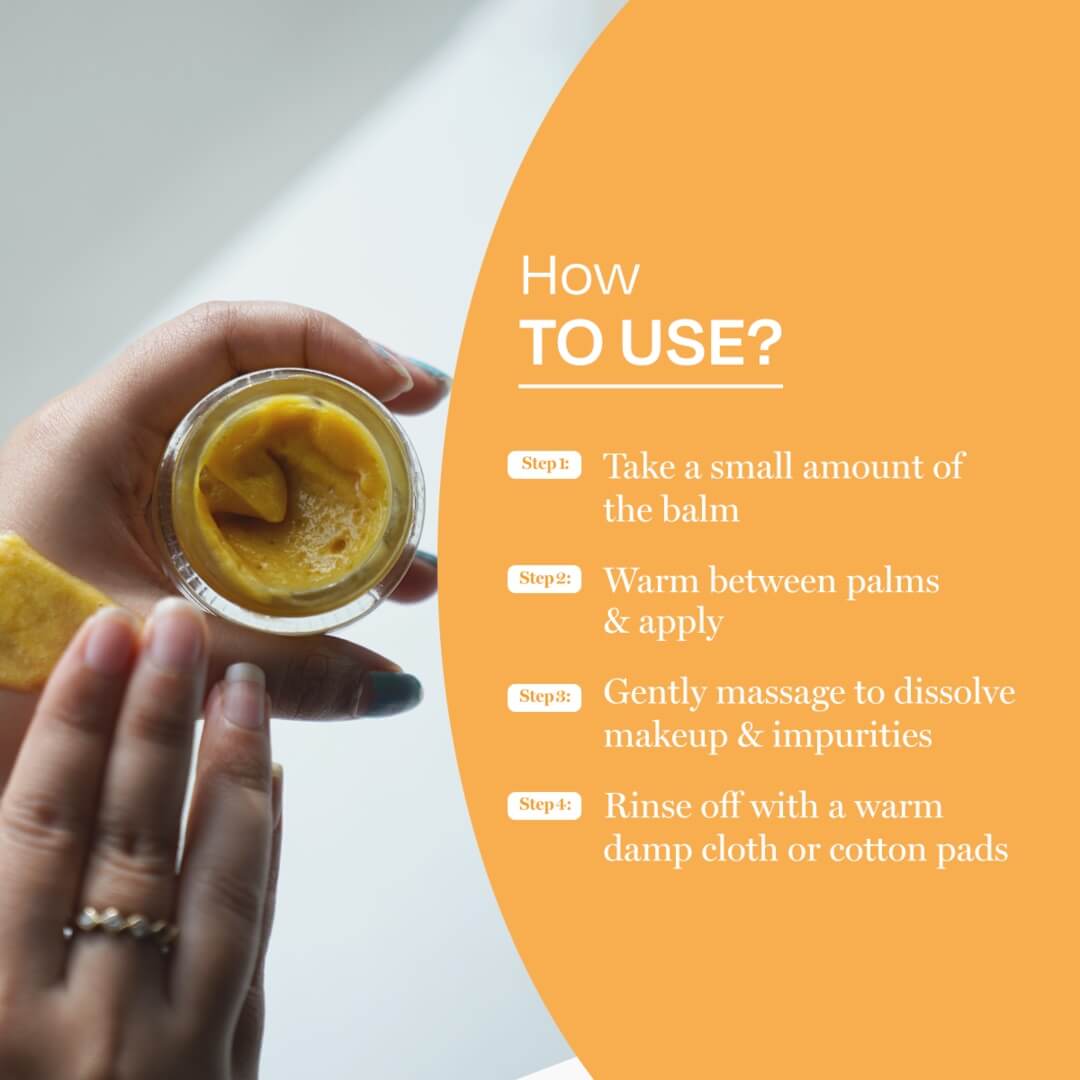 How
TO USE?

Step 1: Take a small amount of the balm

Step 2: Warm between palms & apply

Step 3: Gently massage to dissolve makeup & impurities

Step 4: Rinse off with a warm damp cloth or cotton pads